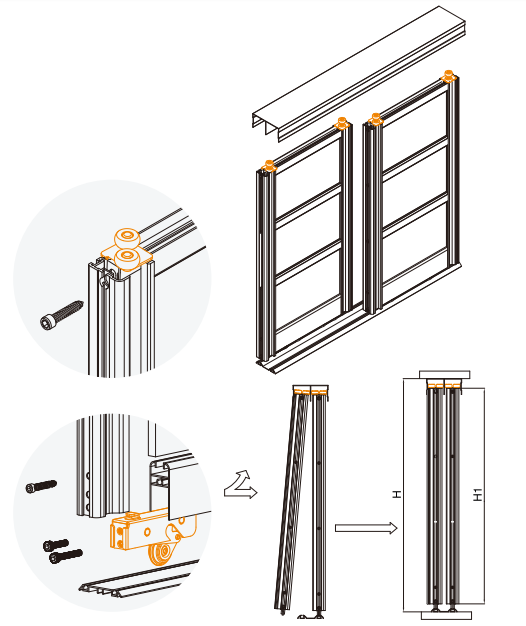 H
H1