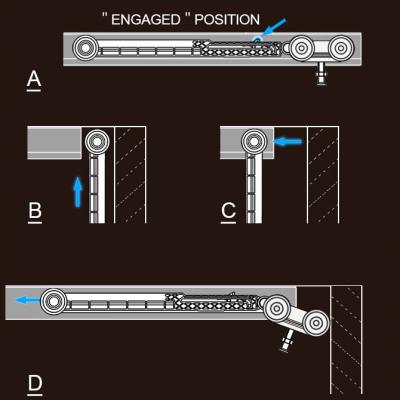 " ENGAGED " POSITION

A

B

C

D